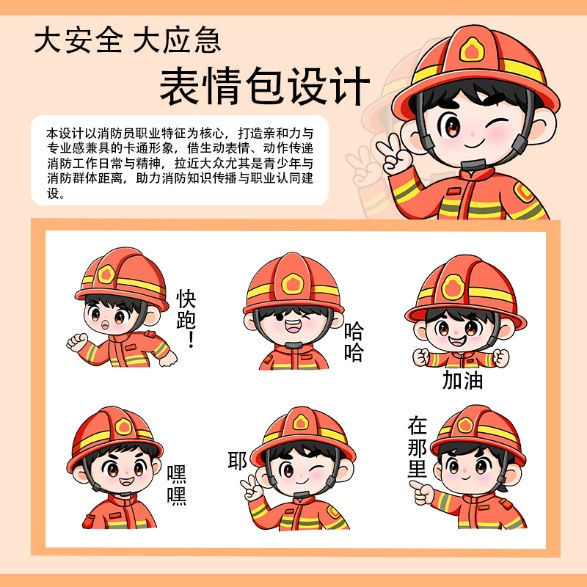 大安全 大应急

表情包设计

本设计以消防员职业特征为核心，打造亲和力与专业感兼具的卡通形象，借生动表情、动作传递消防工作日常与精神，拉近大众尤其是青少年与消防群体距离，助力消防知识传播与职业认同建设。

快跑！

哈哈

加油

嘿嘿

耶

在那里